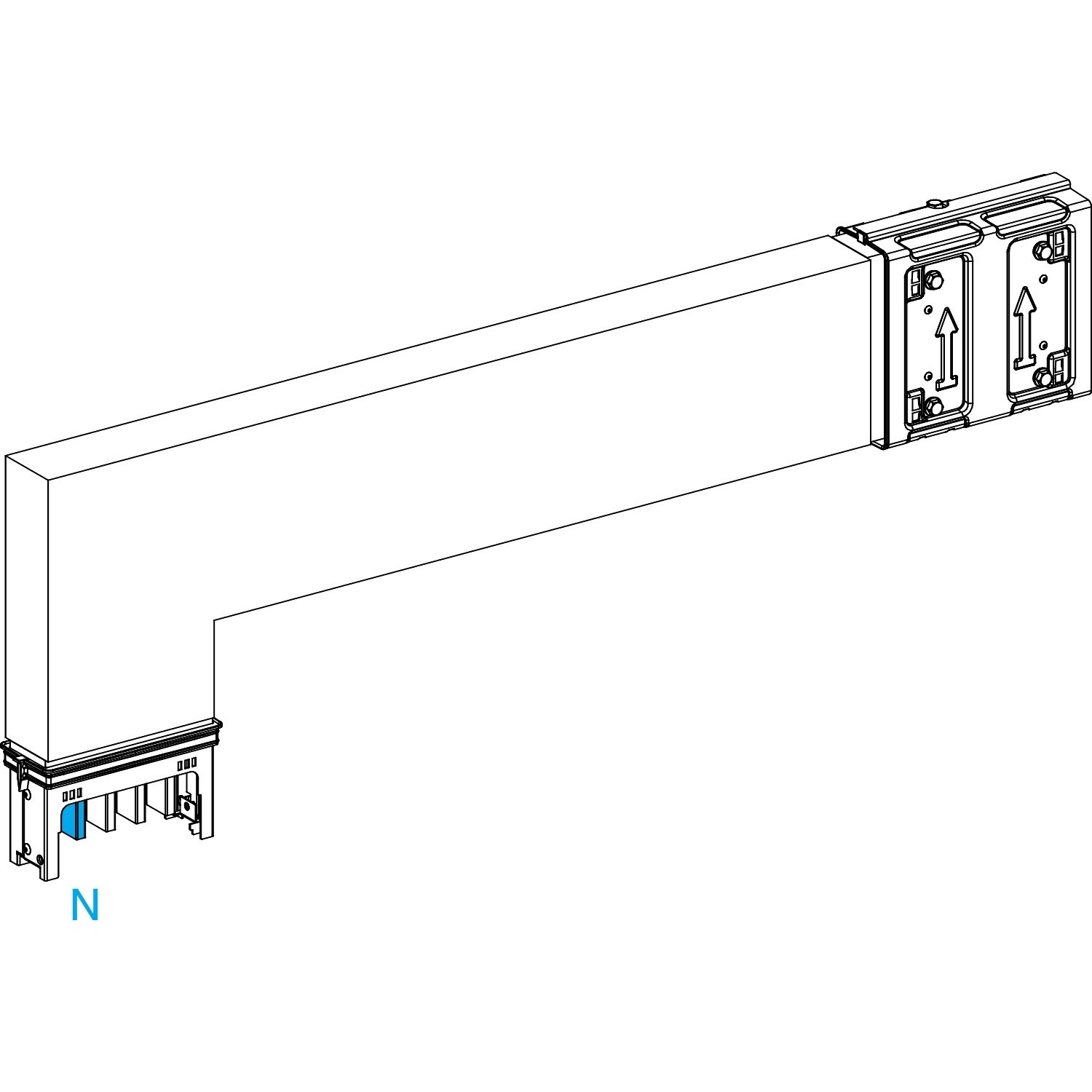 N