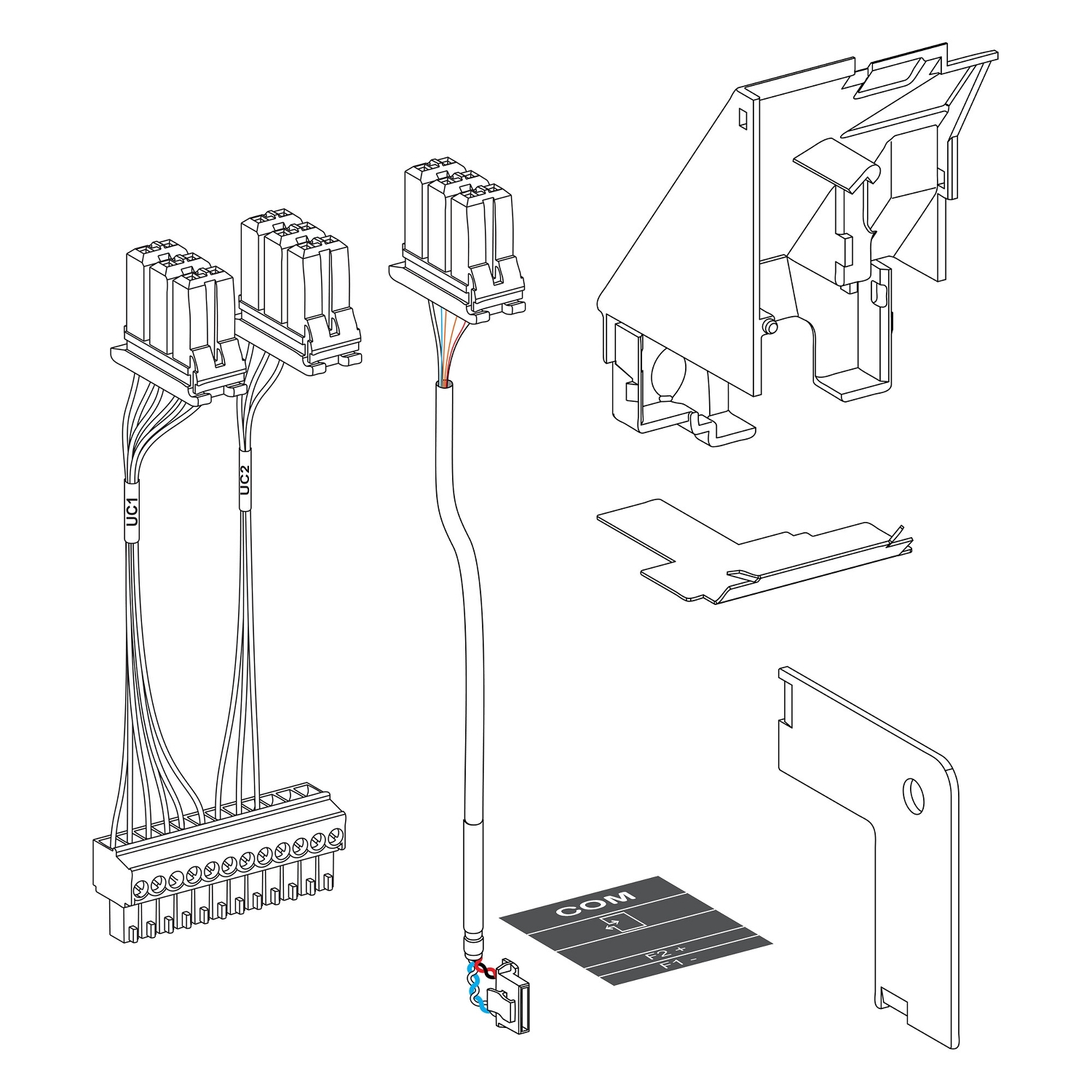 UC1
UC2
COM
F2 +
F1 -